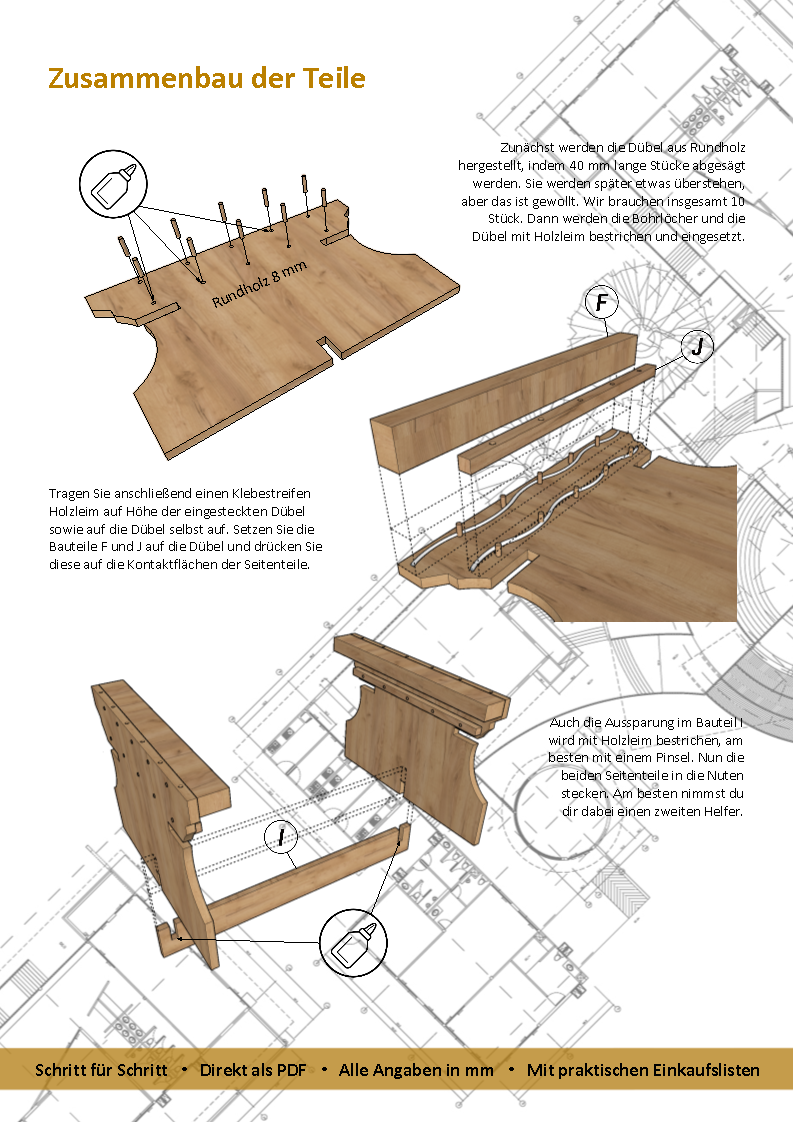 Zusammenbau der Teile

Zunächst werden die Dübel aus Rundholz hergestellt, indem 40 mm lange Stücke abgesägt werden. Sie werden später etwas überstehen, aber das ist gewollt. Wir brauchen insgesamt 10 Stück. Dann werden die Bohrlöcher und die Dübel mit Holzleim bestrichen und eingesetzt.

Rundholz 8 mm

F

J

Tragen Sie anschließend einen Klebestreifen Holzleim auf Höhe der eingesteckten Dübel sowie auf die Dübel selbst auf. Setzen Sie die Bauteile F und J auf die Dübel und drücken Sie diese auf die Kontaktflächen der Seitenteile.

Auch die Aussparung im Bauteil I wird mit Holzleim bestrichen, am besten mit einem Pinsel. Nun die beiden Seitenteile in die Nuten stecken. Am besten nimmst du dir dabei einen zweiten Helfer.

I

Schritt für Schritt • Direkt als PDF • Alle Angaben in mm • Mit praktischen Einkaufslisten