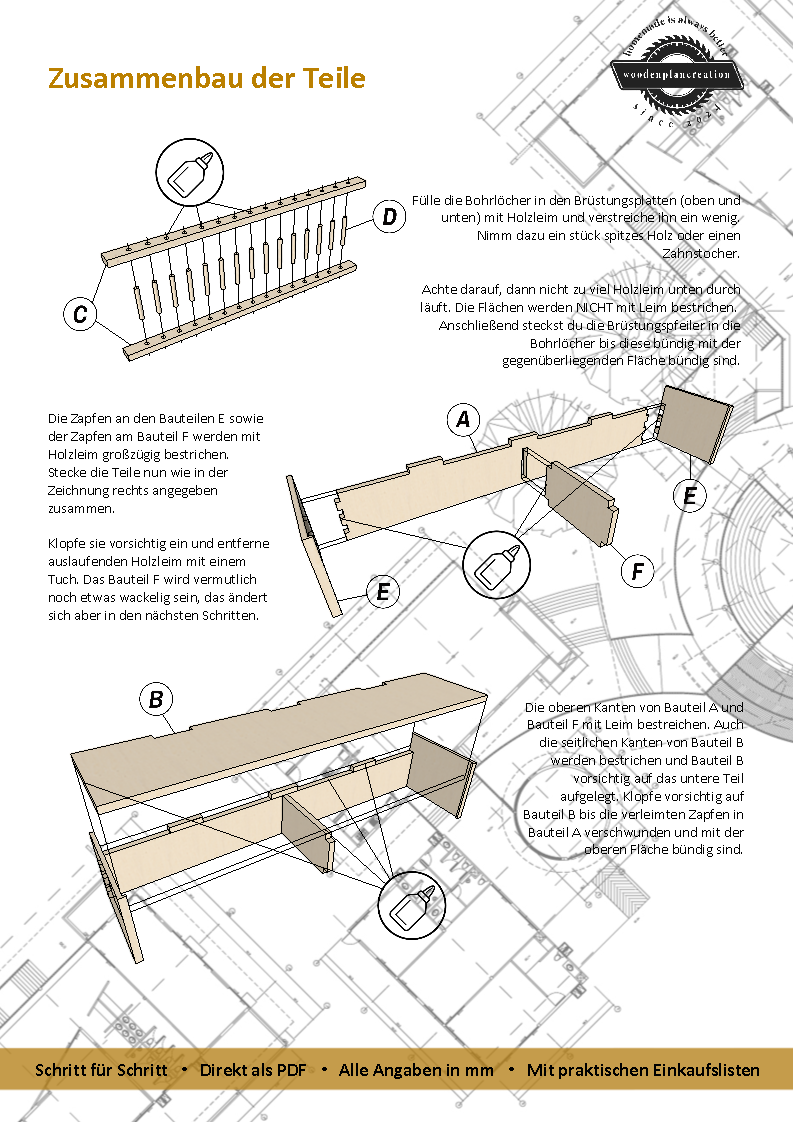 Zusammenbau der Teile

homemade is always better
woodenplancreation
since 2021

D

C

Fülle die Bohrlöcher in den Brüstungsplatten (oben und unten) mit Holzleim und verstreiche ihn ein wenig. Nimm dazu ein stück spitzes Holz oder einen Zahnstocher.

Achte darauf, dann nicht zu viel Holzleim unten durch läuft. Die Flächen werden NICHT mit Leim bestrichen. Anschließend steckst du die Brüstungspfeiler in die Bohrlöcher bis diese bündig mit der gegenüberliegenden Fläche bündig sind.

Die Zapfen an den Bauteilen E sowie der Zapfen am Bauteil F werden mit Holzleim großzügig bestrichen. Stecke die Teile nun wie in der Zeichnung rechts angegeben zusammen.

Klopfe sie vorsichtig ein und entferne auslaufenden Holzleim mit einem Tuch. Das Bauteil F wird vermutlich noch etwas wackelig sein, das ändert sich aber in den nächsten Schritten.

A

E

F

E

B

Die oberen Kanten von Bauteil A und Bauteil F mit Leim bestreichen. Auch die seitlichen Kanten von Bauteil B werden bestrichen und Bauteil B vorsichtig auf das untere Teil aufgelegt. Klopfe vorsichtig auf Bauteil B bis die verleimten Zapfen in Bauteil A verschwunden und mit der oberen Fläche bündig sind.

Schritt für Schritt • Direkt als PDF • Alle Angaben in mm • Mit praktischen Einkaufslisten