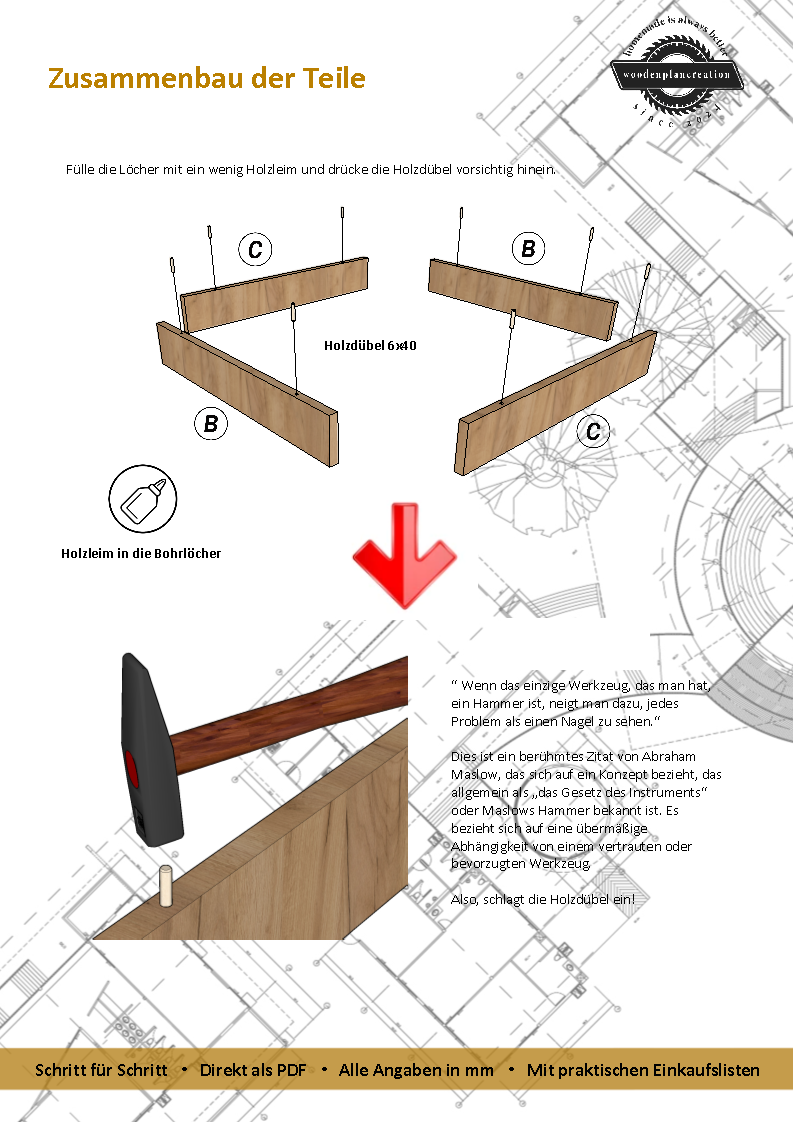 Zusammenbau der Teile

homemade is always better
woodenplancreation
since 2021

Fülle die Löcher mit ein wenig Holzleim und drücke die Holzdübel vorsichtig hinein.

C

B

Holzdübel 6x40

B

C

Holzleim in die Bohrlöcher

“ Wenn das einzige Werkzeug, das man hat, ein Hammer ist, neigt man dazu, jedes Problem als einen Nagel zu sehen.“

Dies ist ein berühmtes Zitat von Abraham Maslow, das sich auf ein Konzept bezieht, das allgemein als „das Gesetz des Instruments“ oder Maslows Hammer bekannt ist. Es bezieht sich auf eine übermäßige Abhängigkeit von einem vertrauten oder bevorzugten Werkzeug.

Also, schlagt die Holzdübel ein!

Schritt für Schritt • Direkt als PDF • Alle Angaben in mm • Mit praktischen Einkaufslisten