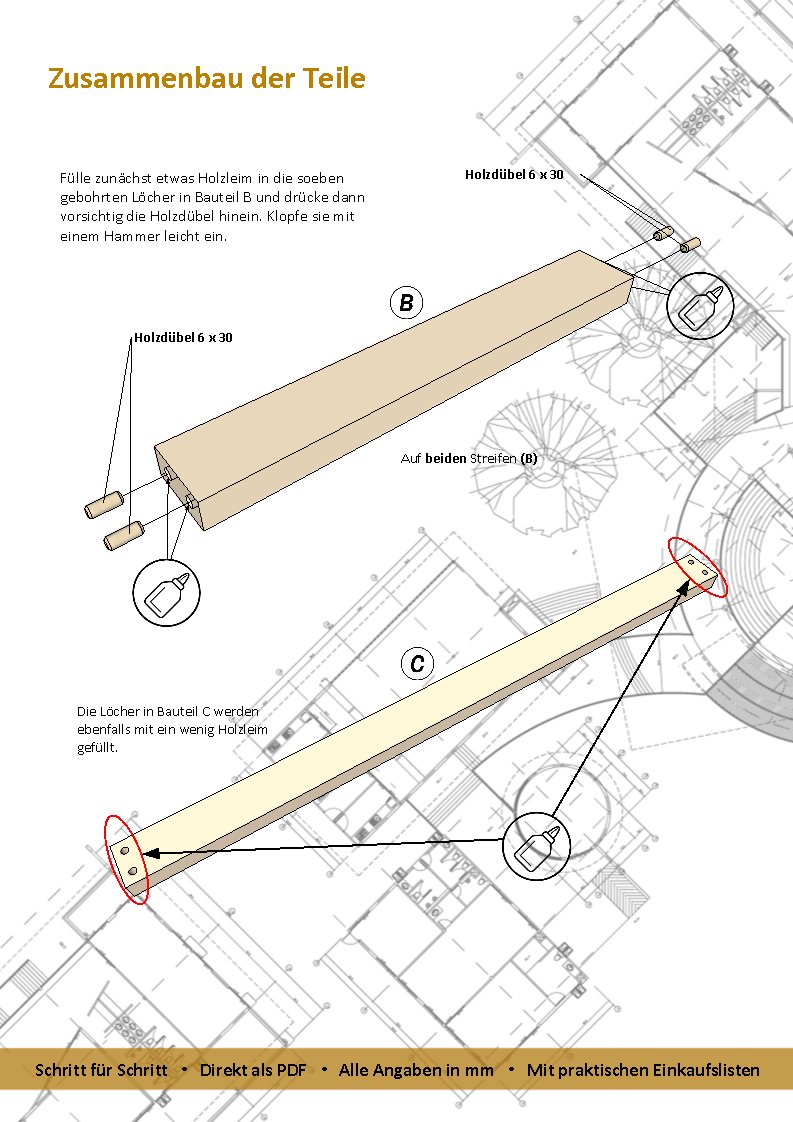 Zusammenbau der Teile

Fülle zunächst etwas Holzleim in die soeben gebohrten Löcher in Bauteil B und drücke dann vorsichtig die Holzdübel hinein. Klopfe sie mit einem Hammer leicht ein.

Holzdübel 6 x 30

B

Holzdübel 6 x 30

Auf beiden Streifen (B)

C

Die Löcher in Bauteil C werden ebenfalls mit ein wenig Holzleim gefüllt.

Schritt für Schritt • Direkt als PDF • Alle Angaben in mm • Mit praktischen Einkaufslisten