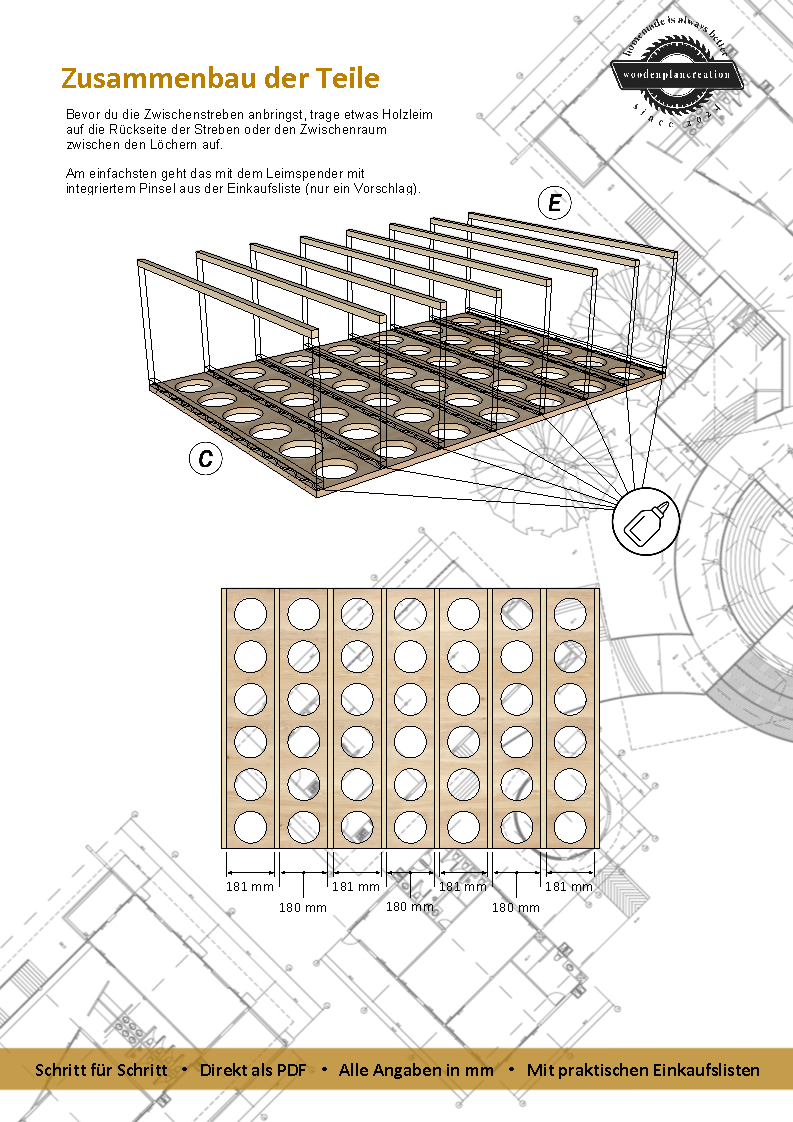 Zusammenbau der Teile

homemade is always better
woodenplancreation
since 2021

Bevor du die Zwischenstreben anbringst, trage etwas Holzleim auf die Rückseite der Streben oder den Zwischenraum zwischen den Löchern auf.

Am einfachsten geht das mit dem Leimspender mit integriertem Pinsel aus der Einkaufsliste (nur ein Vorschlag).

E

C

181 mm
180 mm
181 mm
180 mm
181 mm
180 mm
181 mm

Schritt für Schritt • Direkt als PDF • Alle Angaben in mm • Mit praktischen Einkaufslisten